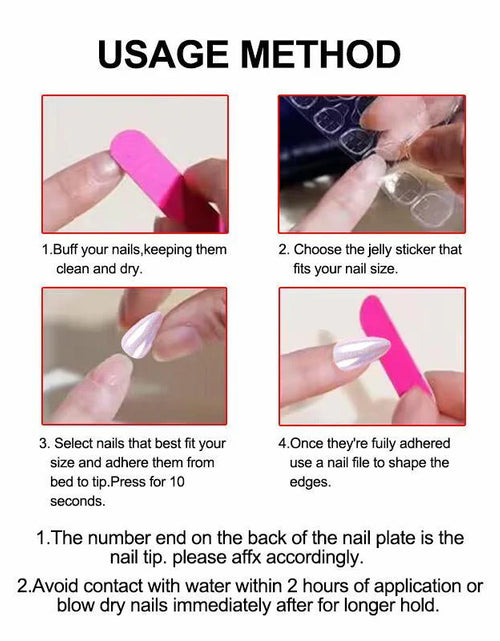 USAGE METHOD

1.Buff your nails,keeping them clean and dry.

2. Choose the jelly sticker that fits your nail size.

3. Select nails that best fit your size and adhere them from bed to tip.Press for 10 seconds.

4.Once they're fuily adhered use a nail file to shape the edges.

1.The number end on the back of the nail plate is the nail tip. please affx accordingly.

2.Avoid contact with water within 2 hours of application or blow dry nails immediately after for longer hold.